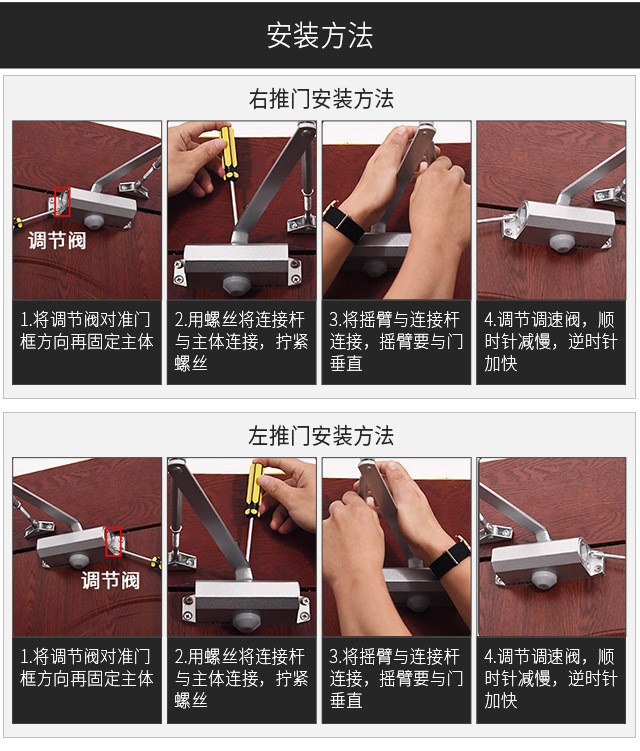 安装方法

右推门安装方法

调节阀

1.将调节阀对准门框方向再固定主体

2.用螺丝将连接杆与主体连接，拧紧螺丝

3.将摇臂与连接杆连接，摇臂要与门垂直

4.调节调速阀，顺时针减慢，逆时针加快

左推门安装方法

调节阀

1.将调节阀对准门框方向再固定主体

2.用螺丝将连接杆与主体连接，拧紧螺丝

3.将摇臂与连接杆连接，摇臂要与门垂直

4.调节调速阀，顺时针减慢，逆时针加快